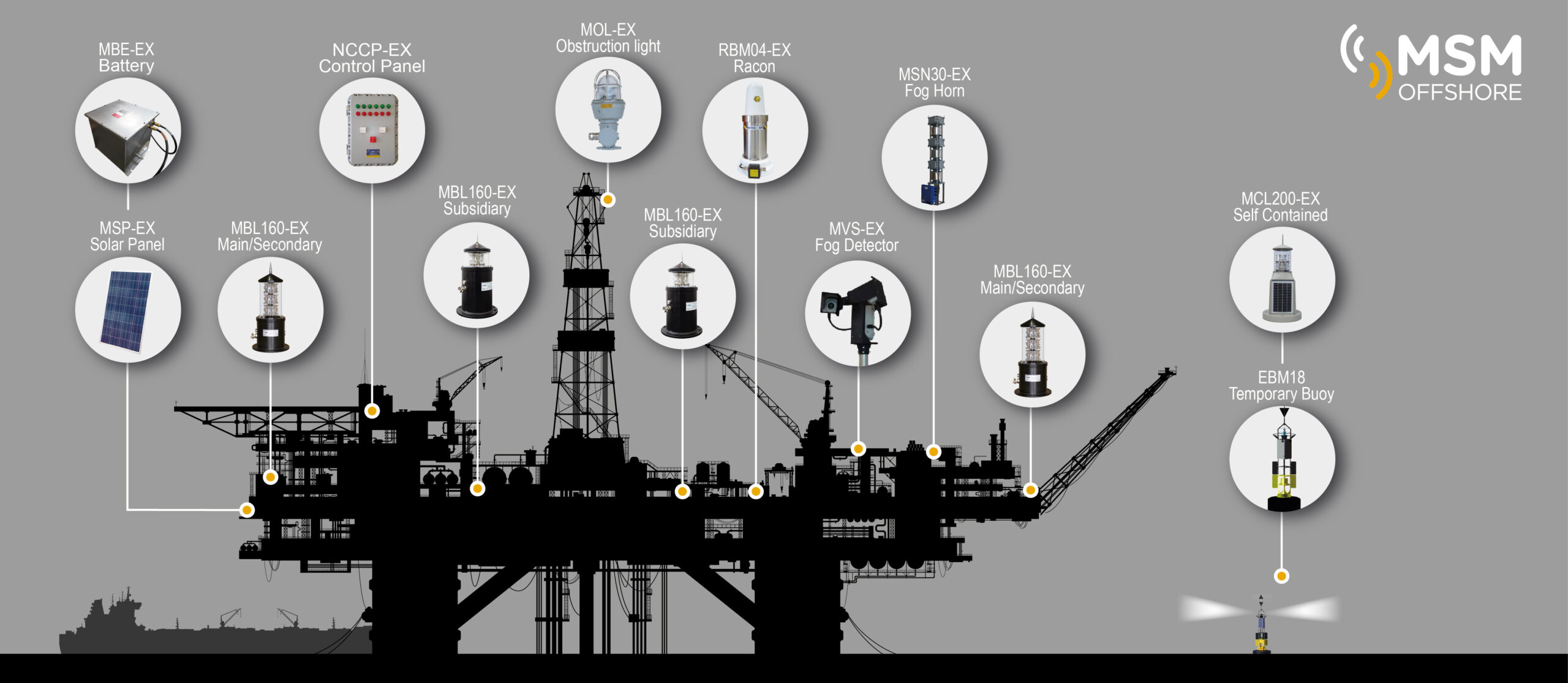 MBE-EX
Battery

NCCP-EX
Control Panel

MOL-EX
Obstruction light

RBM04-EX
Racon

MSN30-EX
Fog Horn

MSM
OFFSHORE

MSP-EX
Solar Panel

MBL160-EX
Main/Secondary

MBL160-EX
Subsidiary

MBL160-EX
Subsidiary

MVS-EX
Fog Detector

MBL160-EX
Main/Secondary

MCL200-EX
Self Contained

EBM18
Temporary Buoy